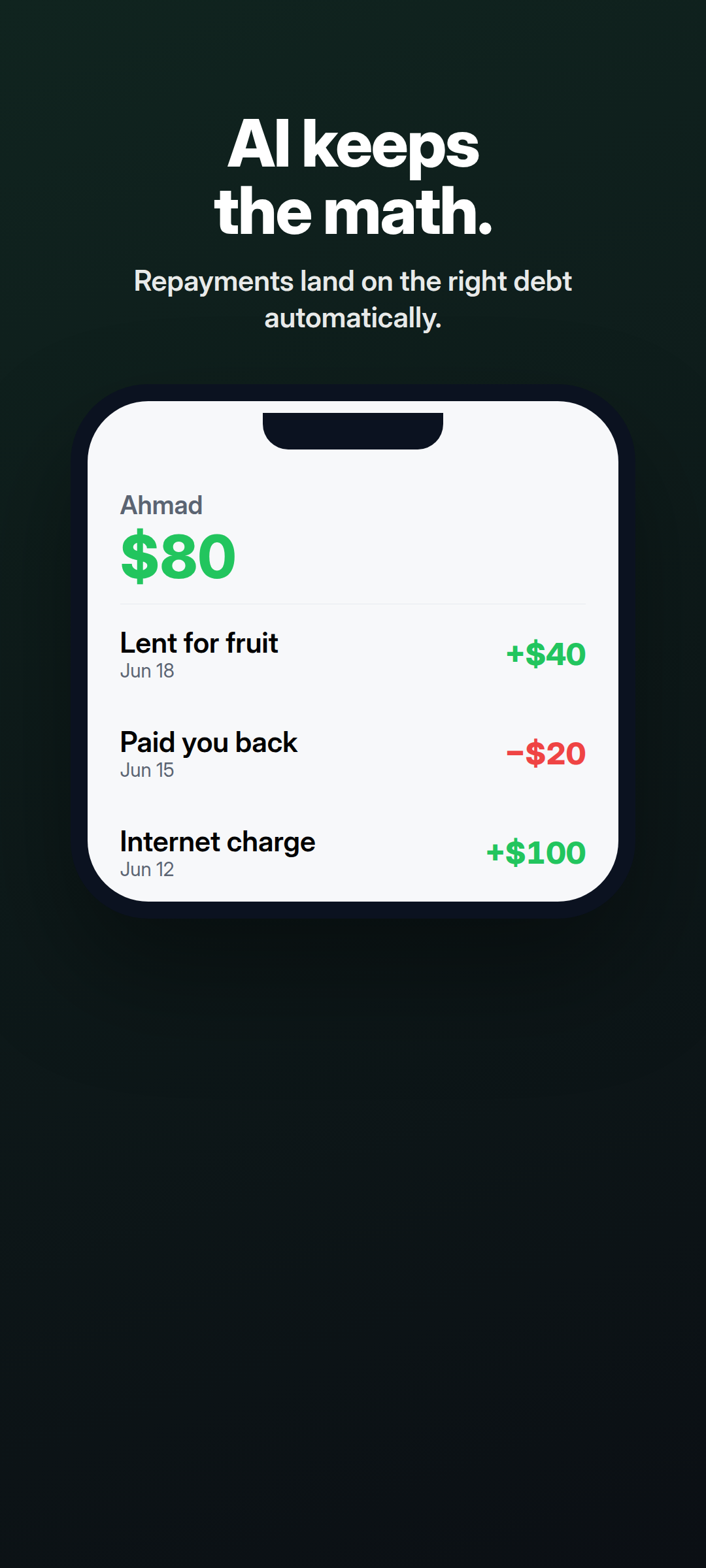 AI keeps the math.

Repayments land on the right debt automatically.

Ahmad
$80

Lent for fruit
Jun 18
+$40

Paid you back
Jun 15
−$20

Internet charge
Jun 12
+$100